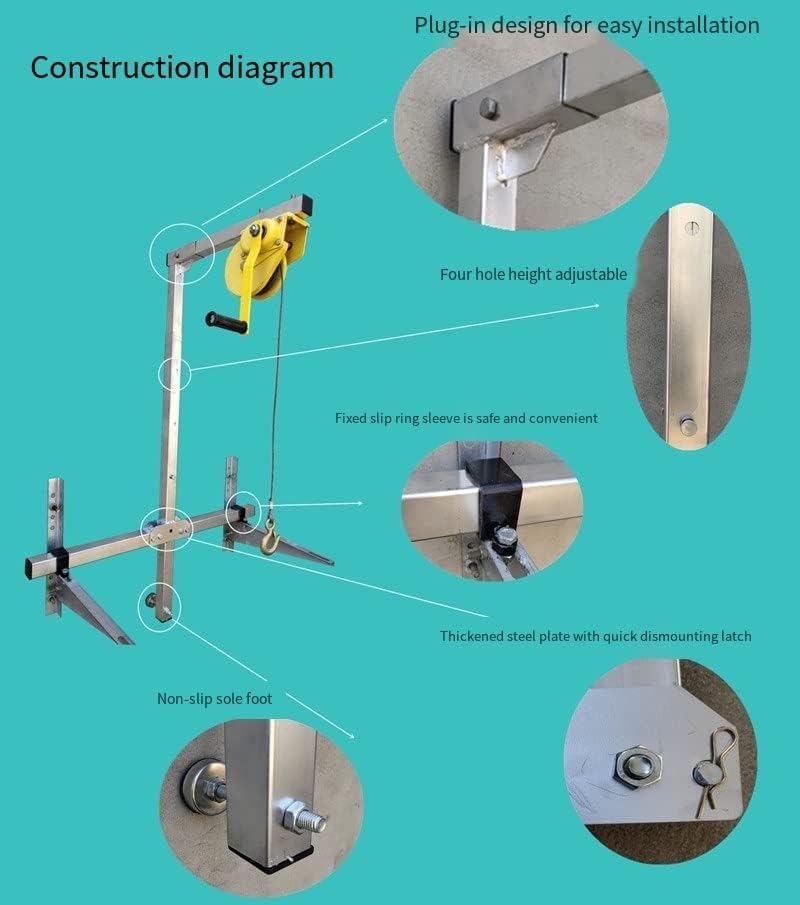 Construction diagram

Plug-in design for easy installation

Four hole height adjustable

Fixed slip ring sleeve is safe and convenient

Thickened steel plate with quick dismounting latch

Non-slip sole foot